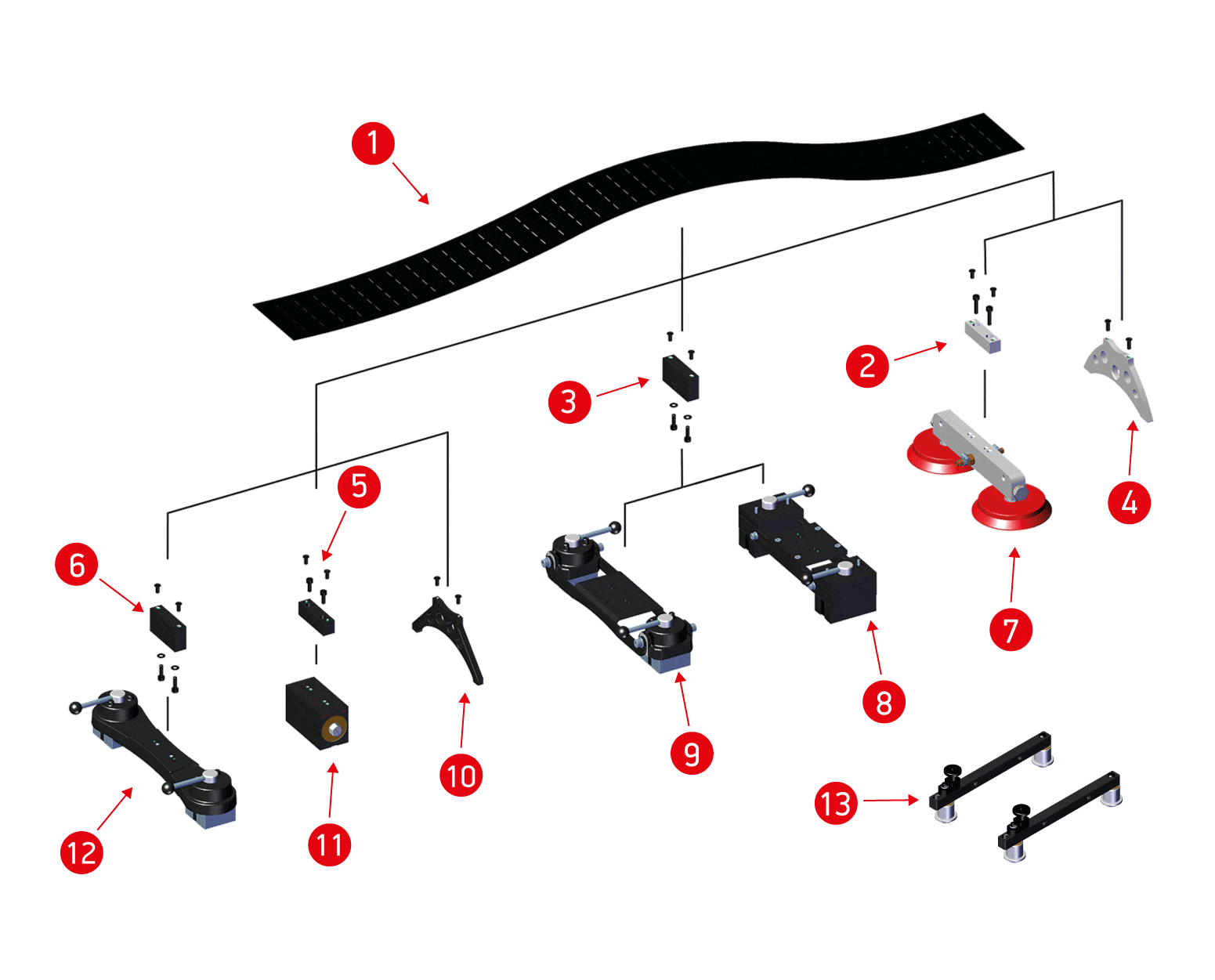 1
2
3
4
5
6
7
8
9
10
11
12
13