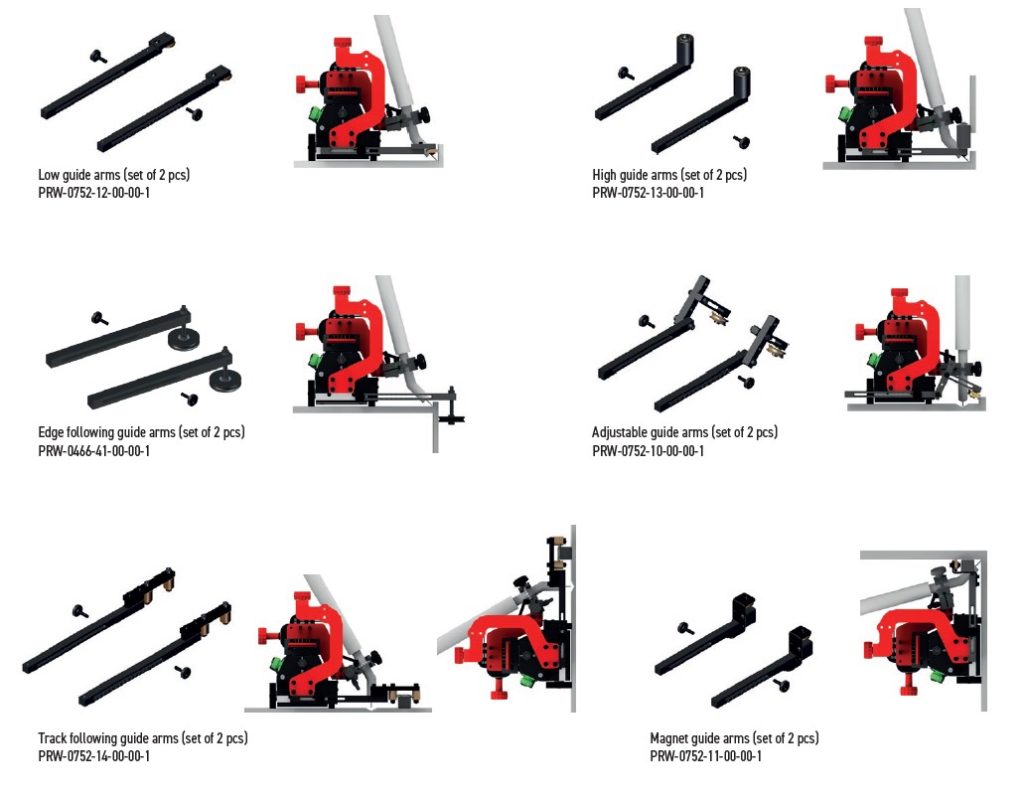 Low guide arms (set of 2 pcs)
PRW-0752-12-00-00-1

High guide arms (set of 2 pcs)
PRW-0752-13-00-00-1

Edge following guide arms (set of 2 pcs)
PRW-0466-41-00-00-1

Adjustable guide arms (set of 2 pcs)
PRW-0752-10-00-00-1

Track following guide arms (set of 2 pcs)
PRW-0752-14-00-00-1

Magnet guide arms (set of 2 pcs)
PRW-0752-11-00-00-1