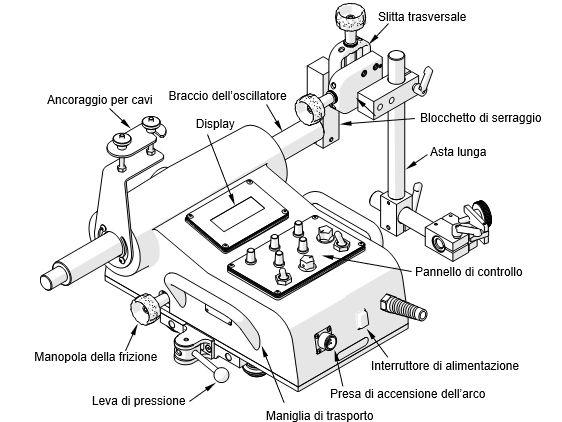 Slitta trasversale
Ancoraggio per cavi
Braccio dell'oscillatore
Display
Blocchetto di serraggio
Asta lunga
Pannello di controllo
Manopola della frizione
Interruttore di alimentazione
Leva di pressione
Presa di accensione dell'arco
Maniglia di trasporto